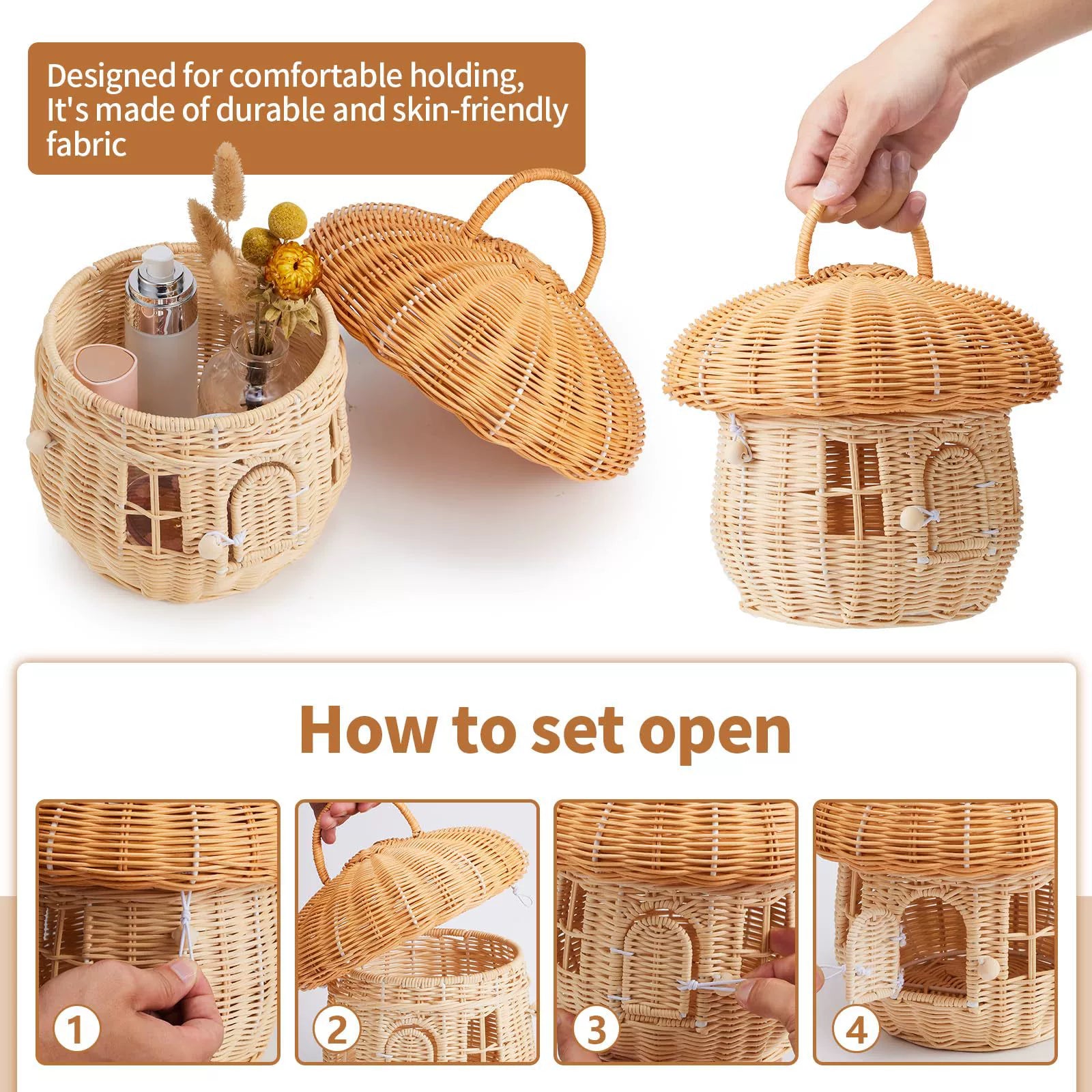 Designed for comfortable holding, It's made of durable and skin-friendly fabric

How to set open

1

2

3

4